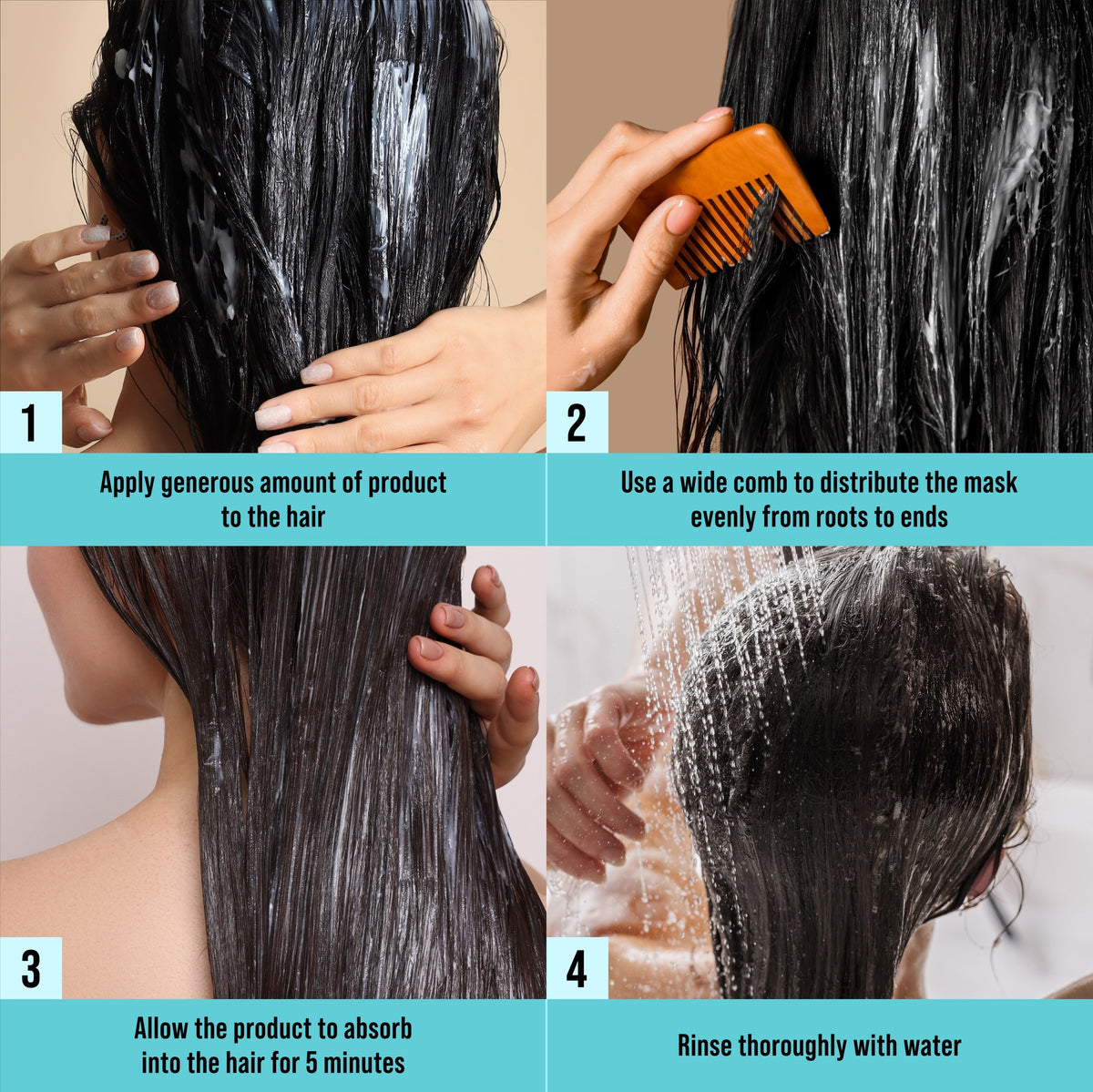 1

Apply generous amount of product to the hair

2

Use a wide comb to distribute the mask evenly from roots to ends

3

Allow the product to absorb into the hair for 5 minutes

4

Rinse thoroughly with water