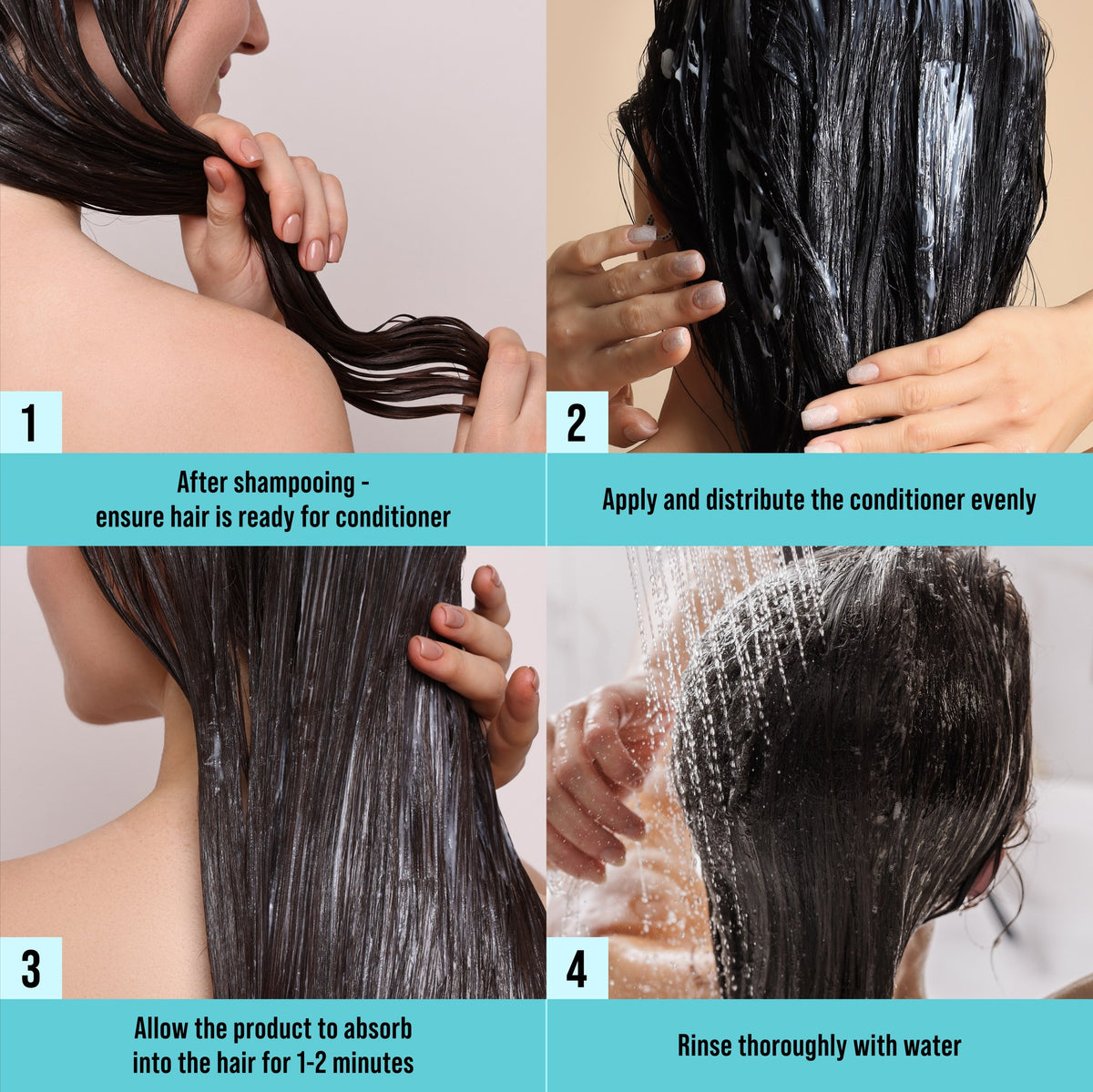 1

After shampooing - ensure hair is ready for conditioner

2

Apply and distribute the conditioner evenly

3

Allow the product to absorb into the hair for 1-2 minutes

4

Rinse thoroughly with water